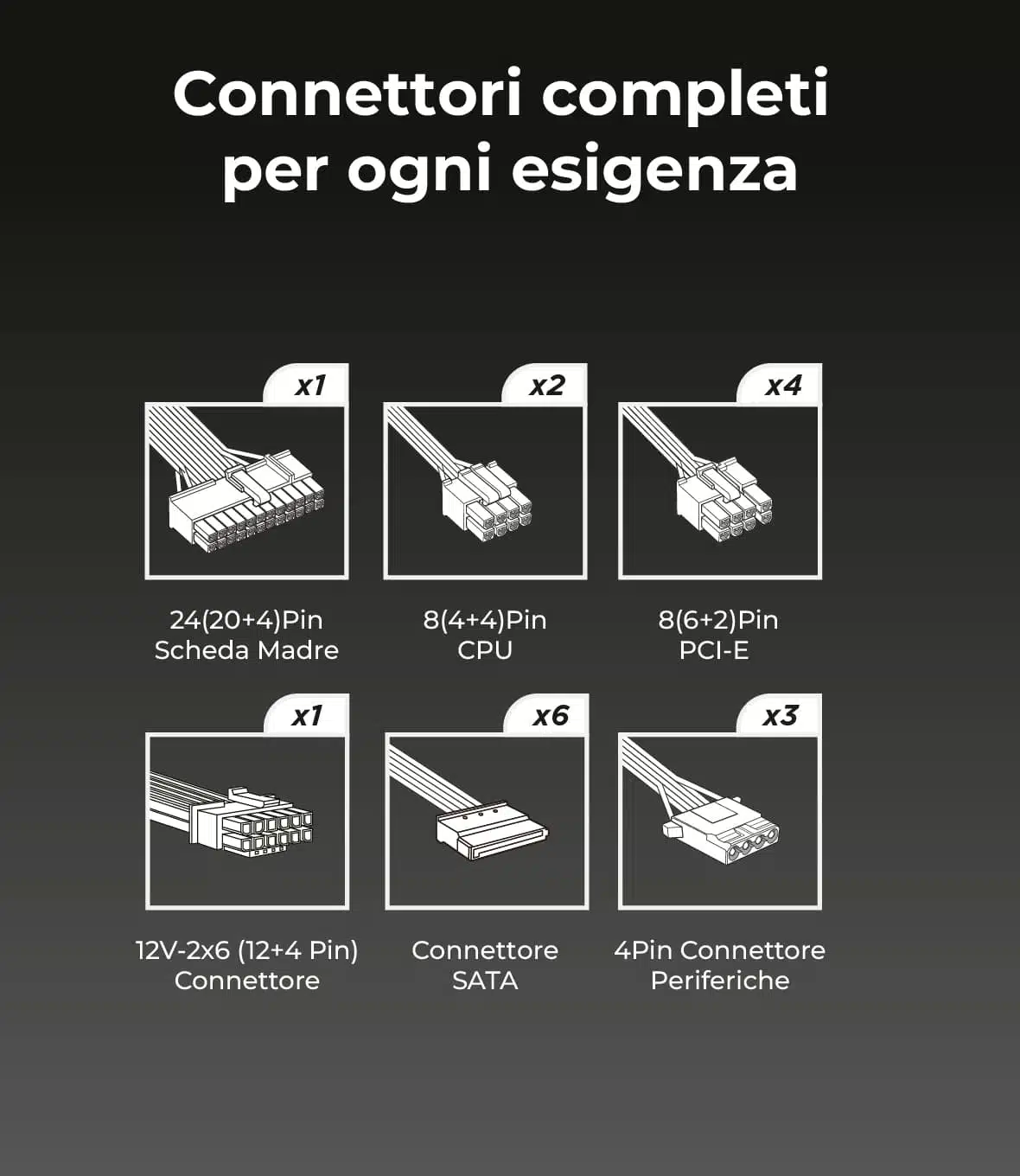 Connettori completi per ogni esigenza

x1

24(20+4)Pin
Scheda Madre

x2

8(4+4)Pin
CPU

x4

8(6+2)Pin
PCI-E

x1

12V-2x6 (12+4 Pin)
Connettore

x6

Connettore
SATA

x3

4Pin Connettore
Periferiche