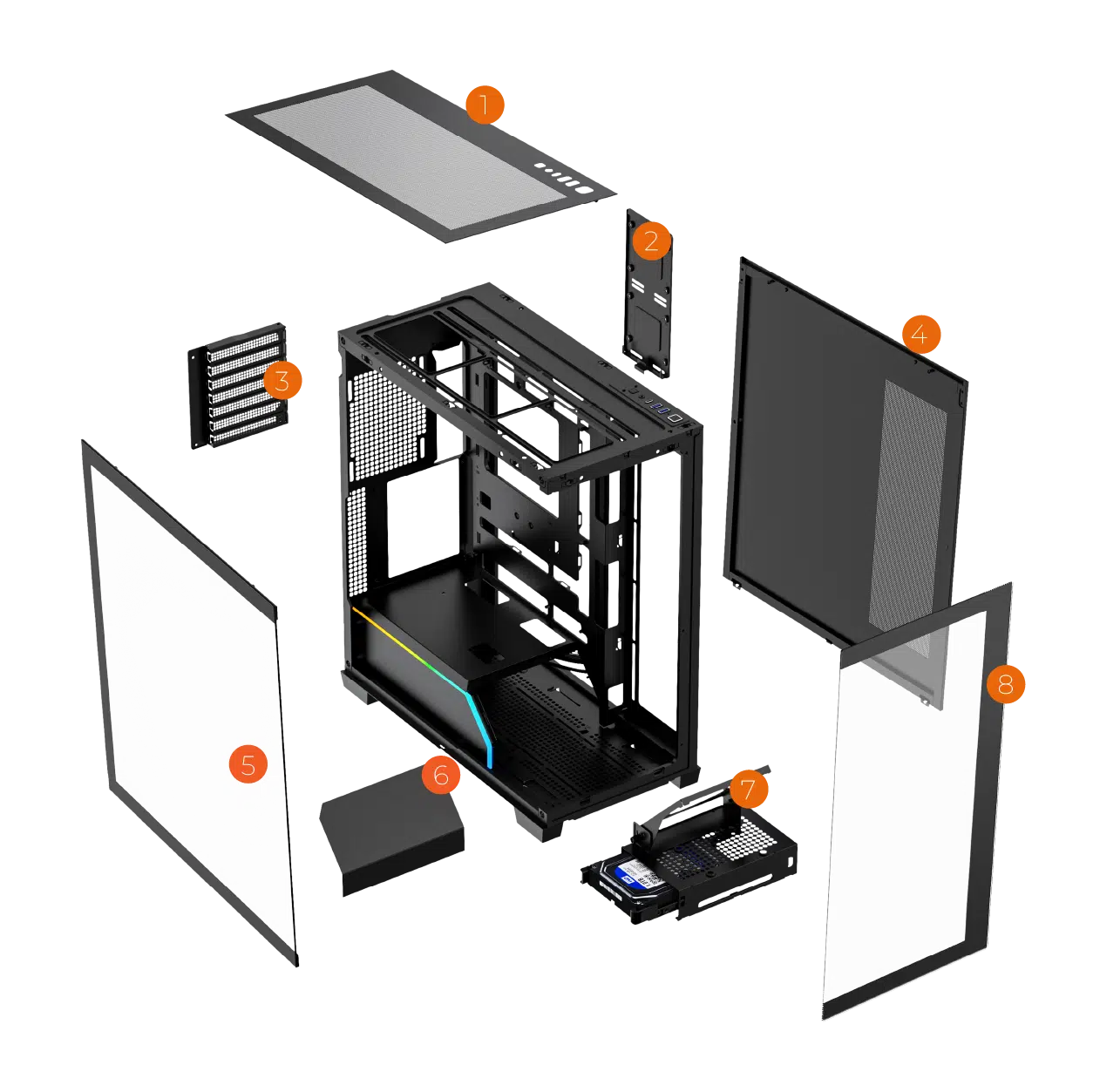 1
2
3
4
5
6
7
8