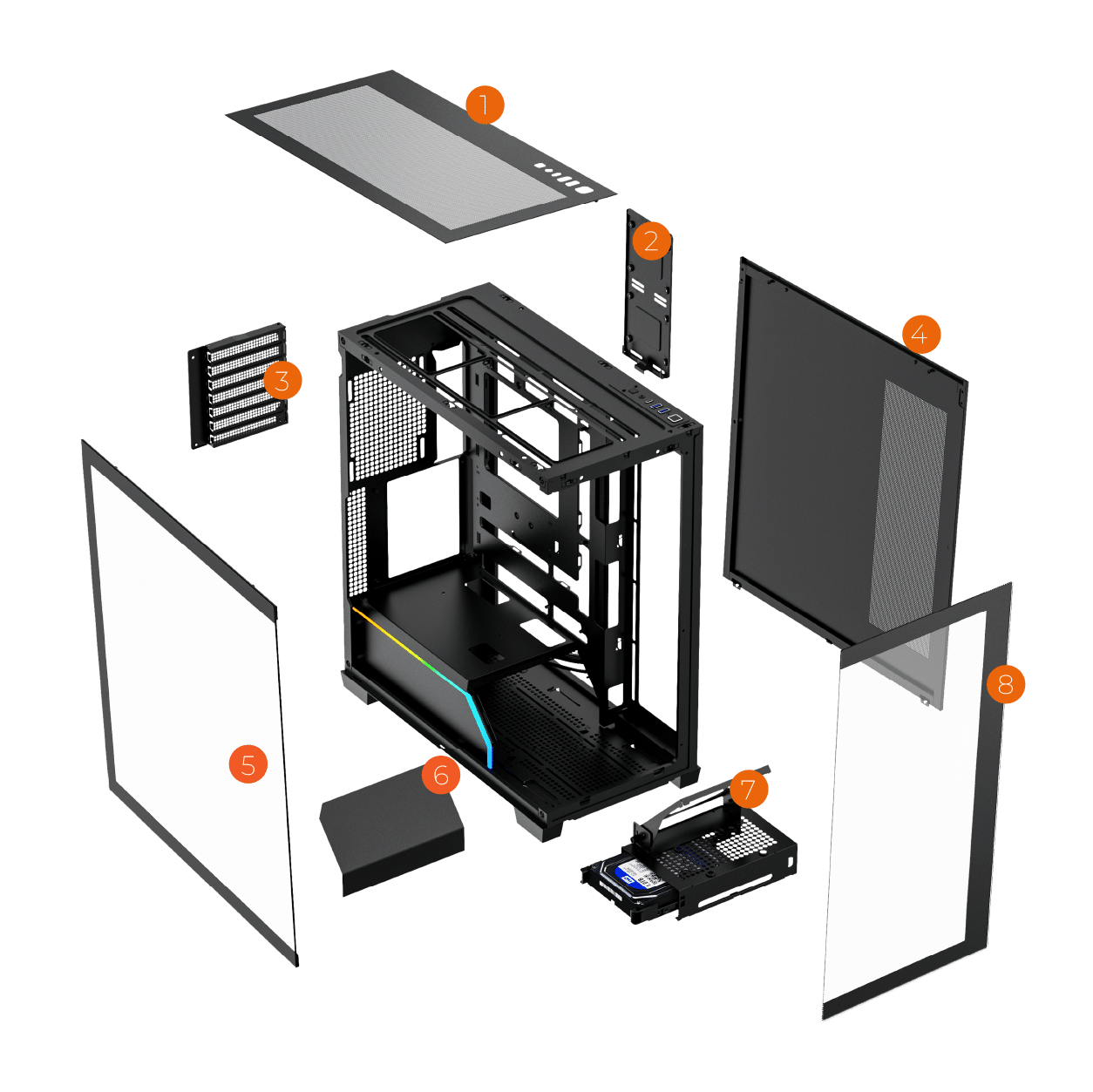 1
2
3
4
5
6
7
8