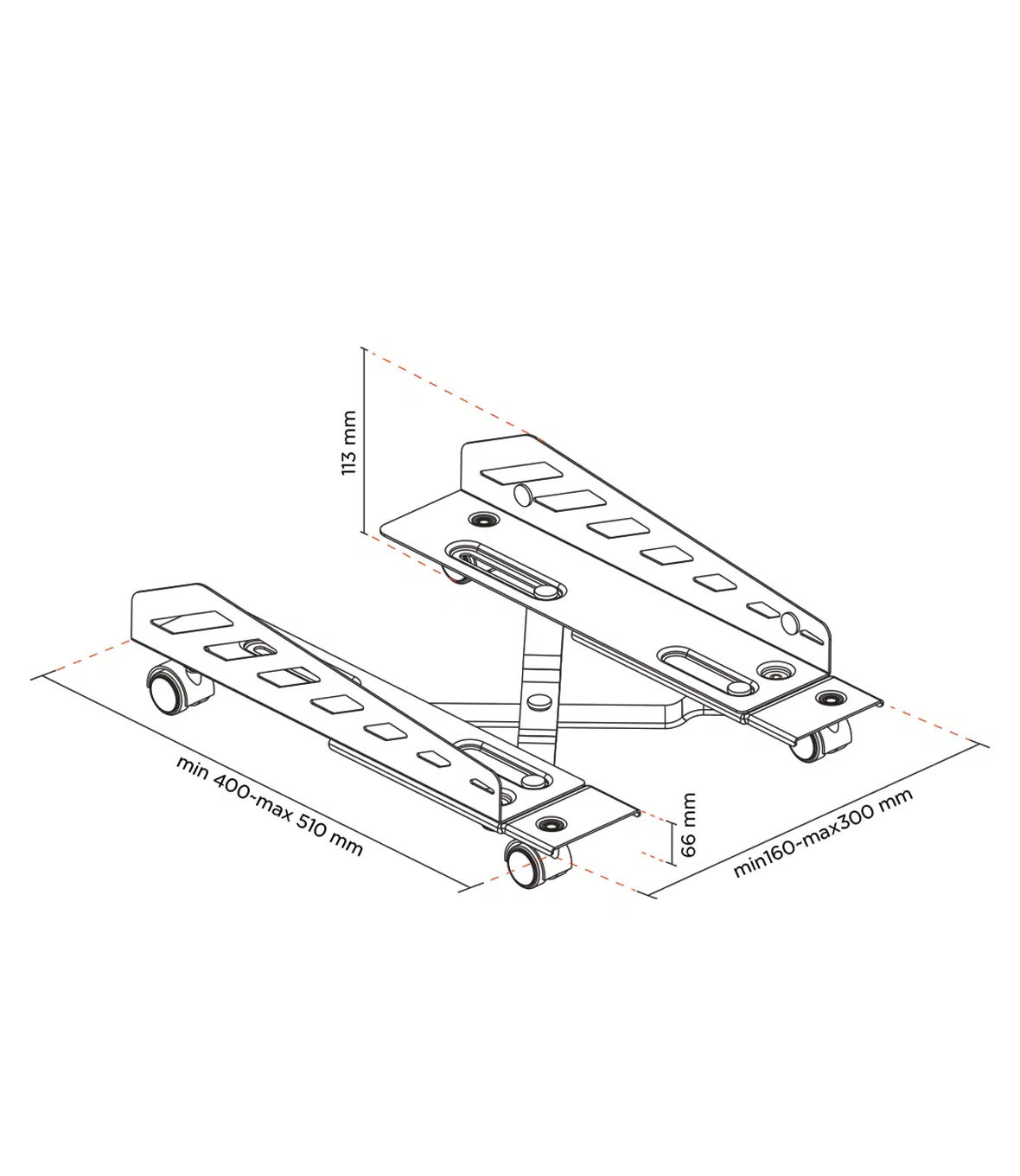 113 mm

min 400-max 510 mm

66 mm

min160-max300 mm